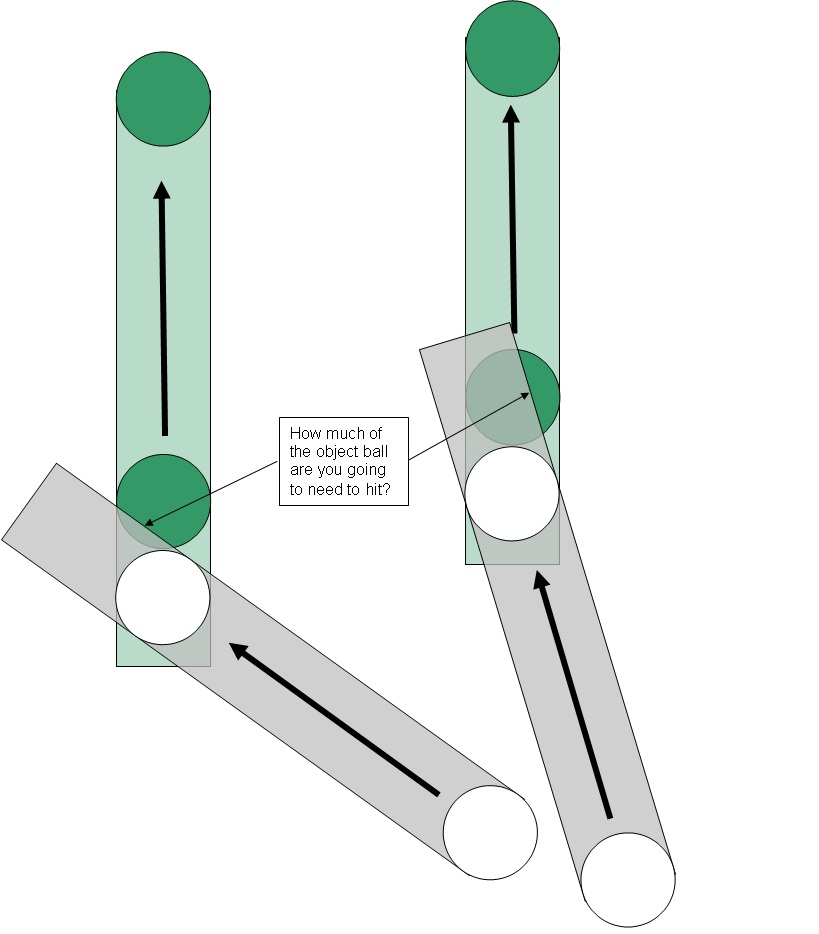 How much of the object ball are you going to need to hit?